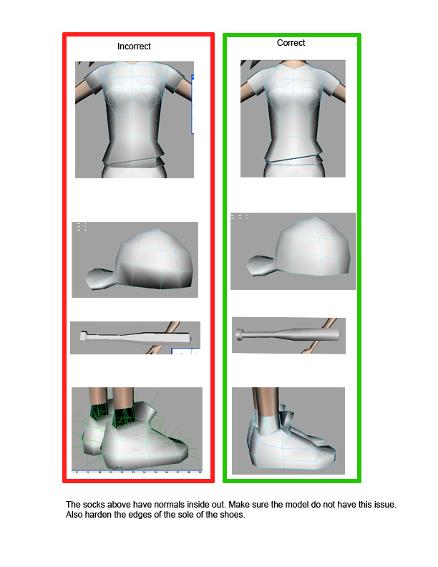 Incorrect

Correct

The socks above have normals inside out. Make sure the model do not have this issue. Also harden the edges of the sole of the shoes.